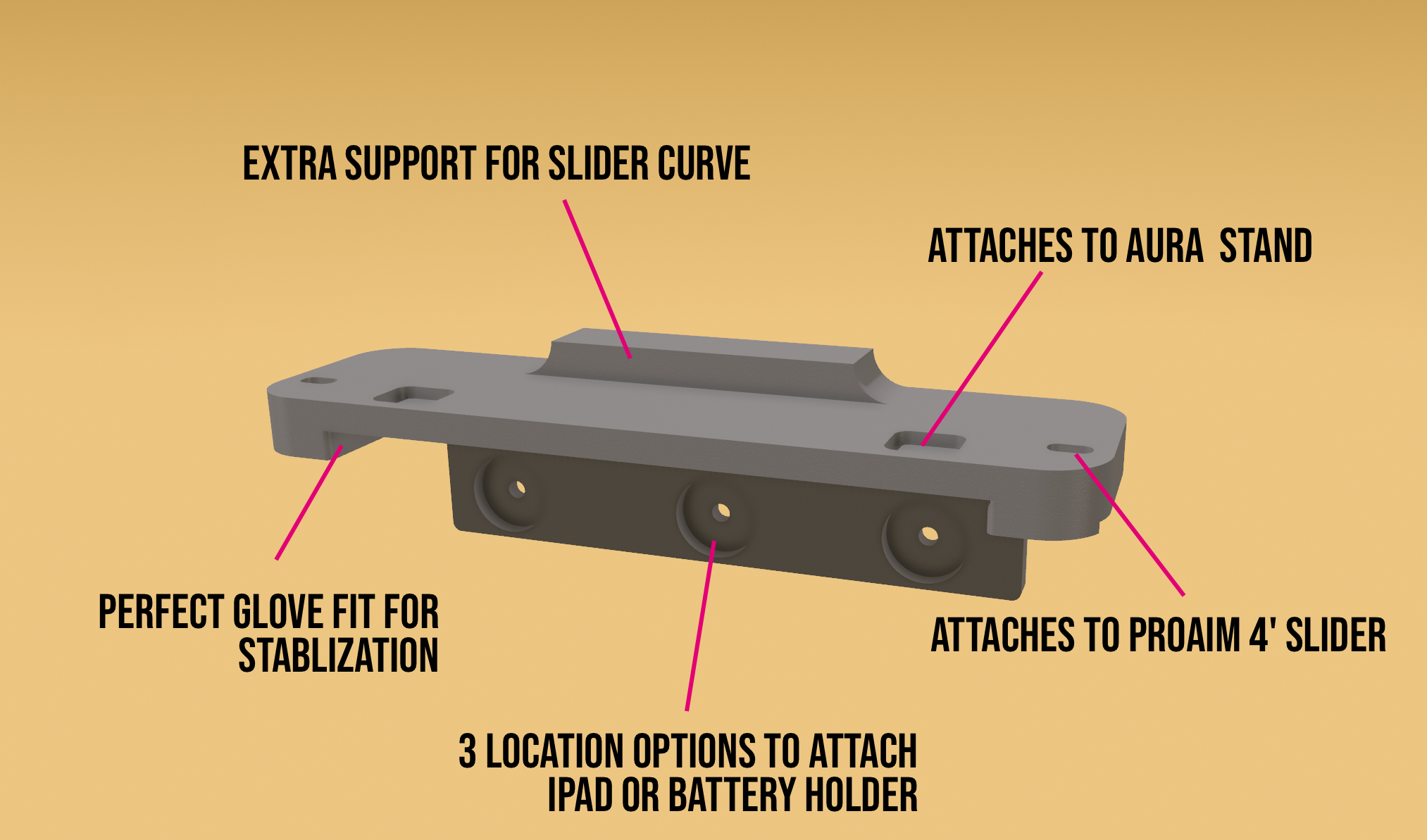 EXTRA SUPPORT FOR SLIDER CURVE

ATTACHES TO AURA STAND

PERFECT GLOVE FIT FOR STABLIZATION

ATTACHES TO PROAIM 4' SLIDER

3 LOCATION OPTIONS TO ATTACH IPAD OR BATTERY HOLDER